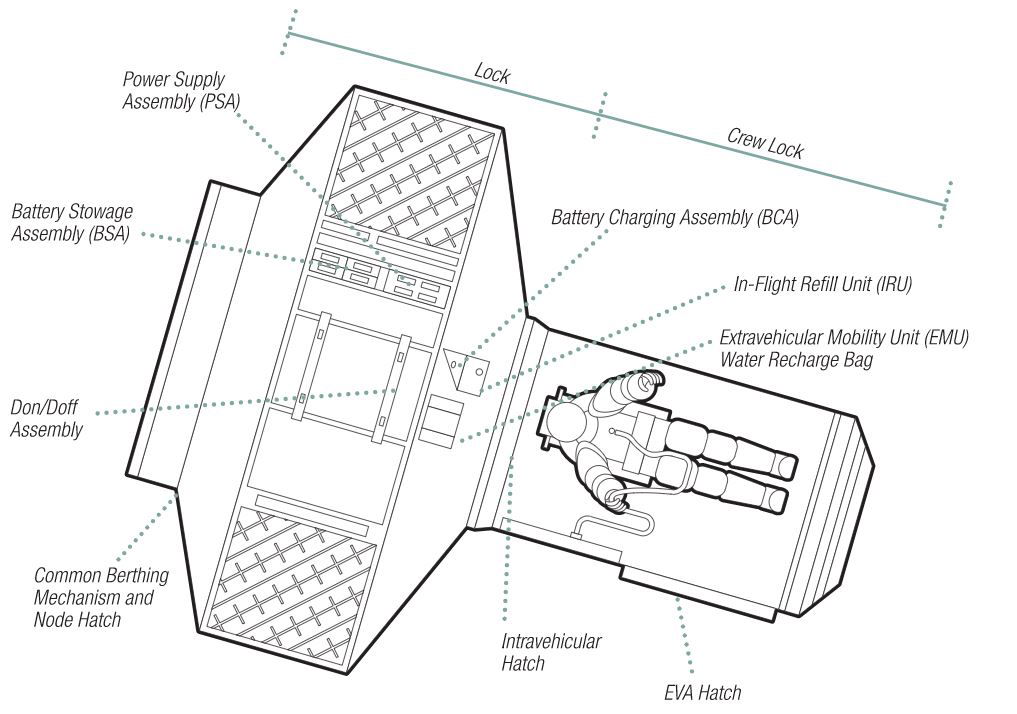 Lock

Crew Lock

Power Supply Assembly (PSA)

Battery Stowage Assembly (BSA)

Battery Charging Assembly (BCA)

In-Flight Refill Unit (IRU)

Extravehicular Mobility Unit (EMU) Water Recharge Bag

Don/Doff Assembly

Common Berthing Mechanism and Node Hatch

Intravehicular Hatch

EVA Hatch