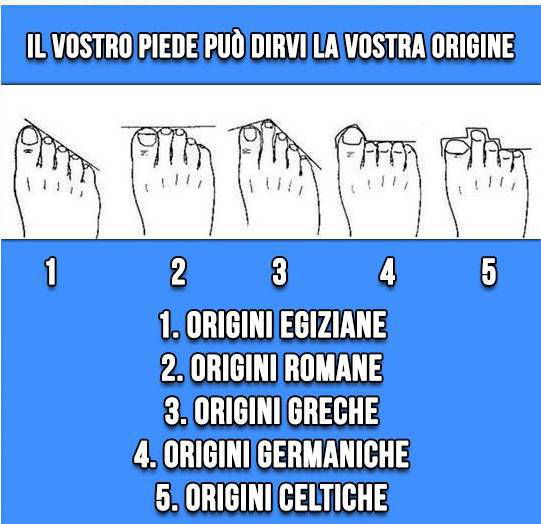 IL VOSTRO PIEDE PUÒ DIRVI LA VOSTRA ORIGINE

1 2 3 4 5

1. ORIGINI EGIZIANE
2. ORIGINI ROMANE
3. ORIGINI GRECHE
4. ORIGINI GERMANICHE
5. ORIGINI CELTICHE